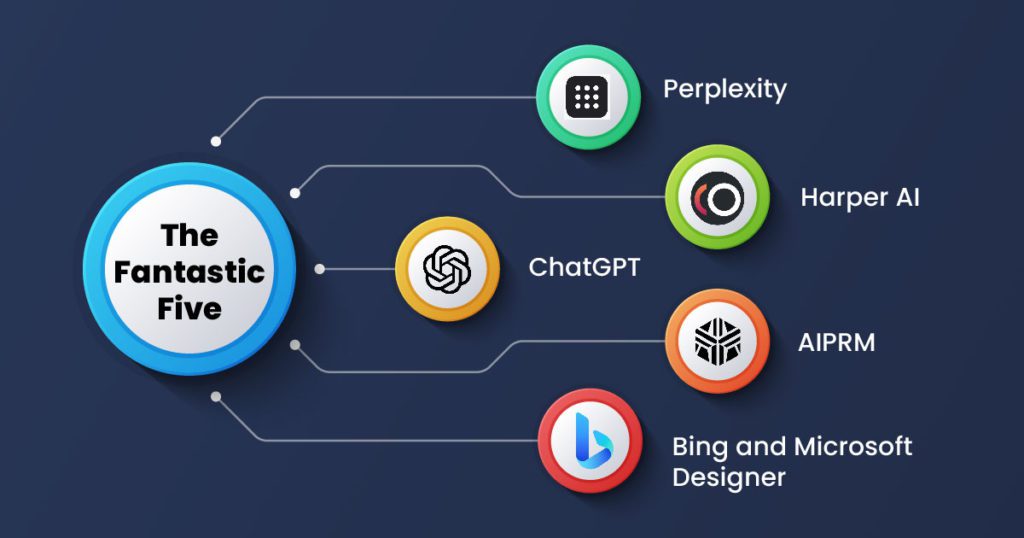 The Fantastic Five

Perplexity

Harper AI

ChatGPT

AIPRM

Bing and Microsoft Designer